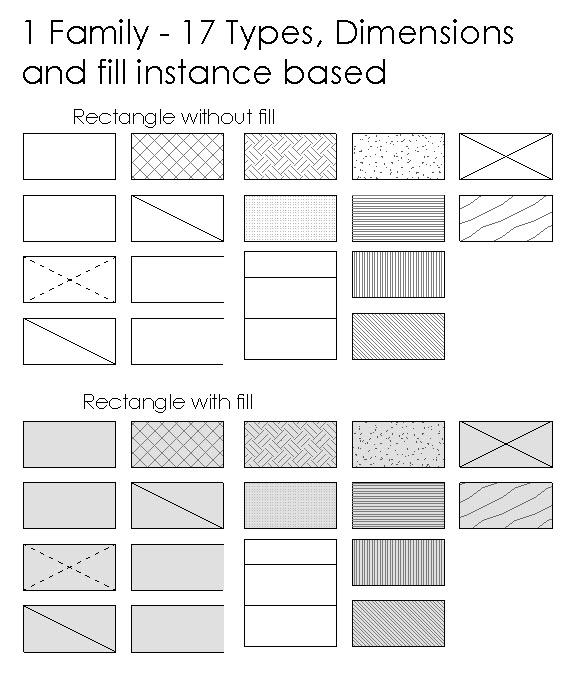 1 Family - 17 Types, Dimensions and fill instance based

Rectangle without fill

Rectangle with fill