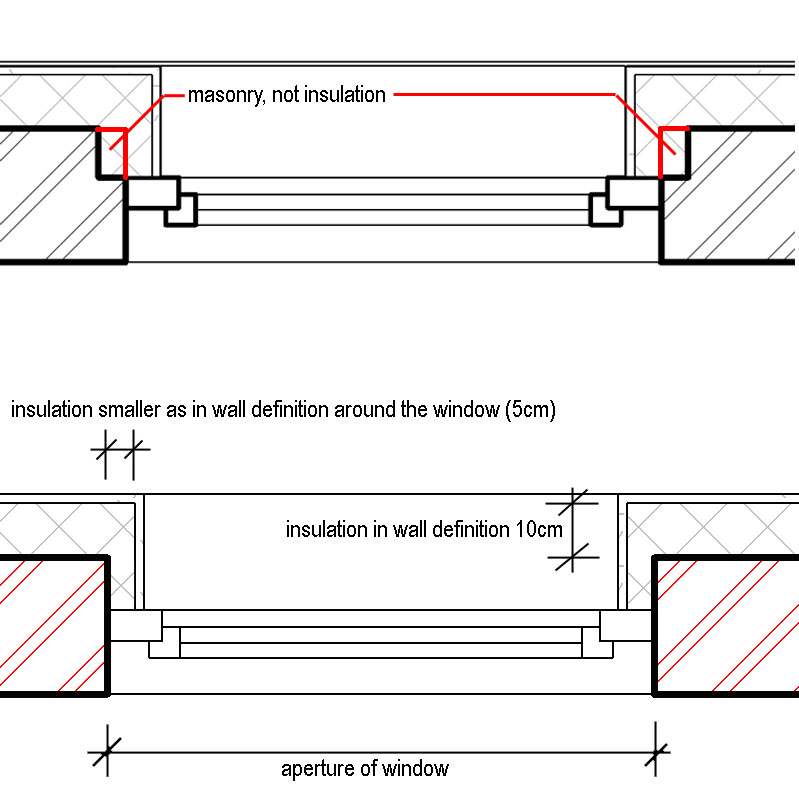 masonry, not insulation

insulation smaller as in wall definition around the window (5cm)

insulation in wall definition 10cm

aperture of window