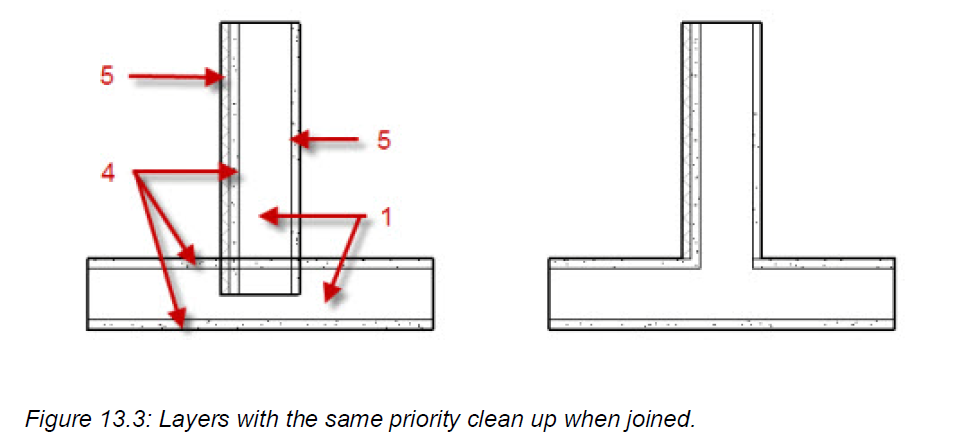 5

5

4

1

Figure 13.3: Layers with the same priority clean up when joined.