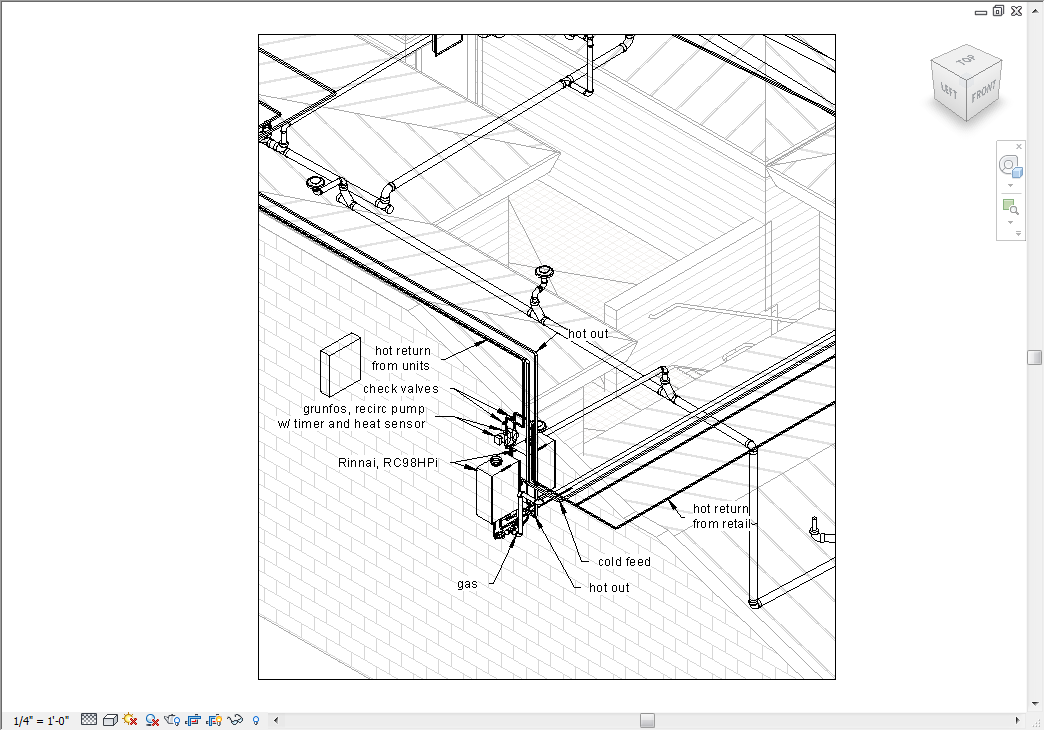 TOP
LEFT
FRONT

hot out

hot return from units

check valves

grunfos, recirc pump w/ timer and heat sensor

Rinnai, RC98HPi

hot return from retail

cold feed

gas

hot out

1/4" = 1'-0"