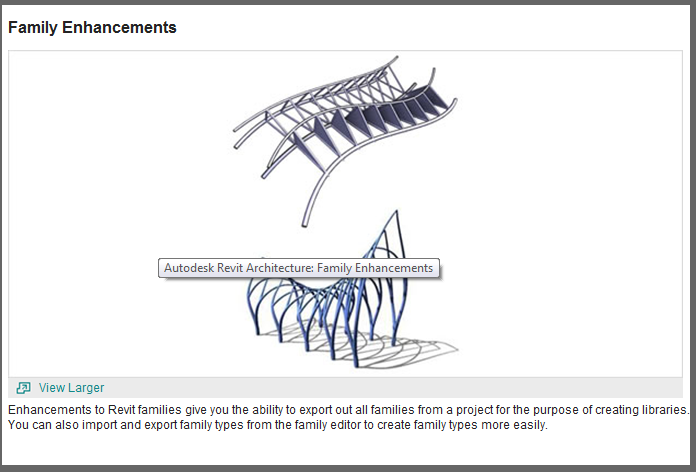 Family Enhancements

Autodesk Revit Architecture: Family Enhancements

View Larger

Enhancements to Revit families give you the ability to export out all families from a project for the purpose of creating libraries. You can also import and export family types from the family editor to create family types more easily.