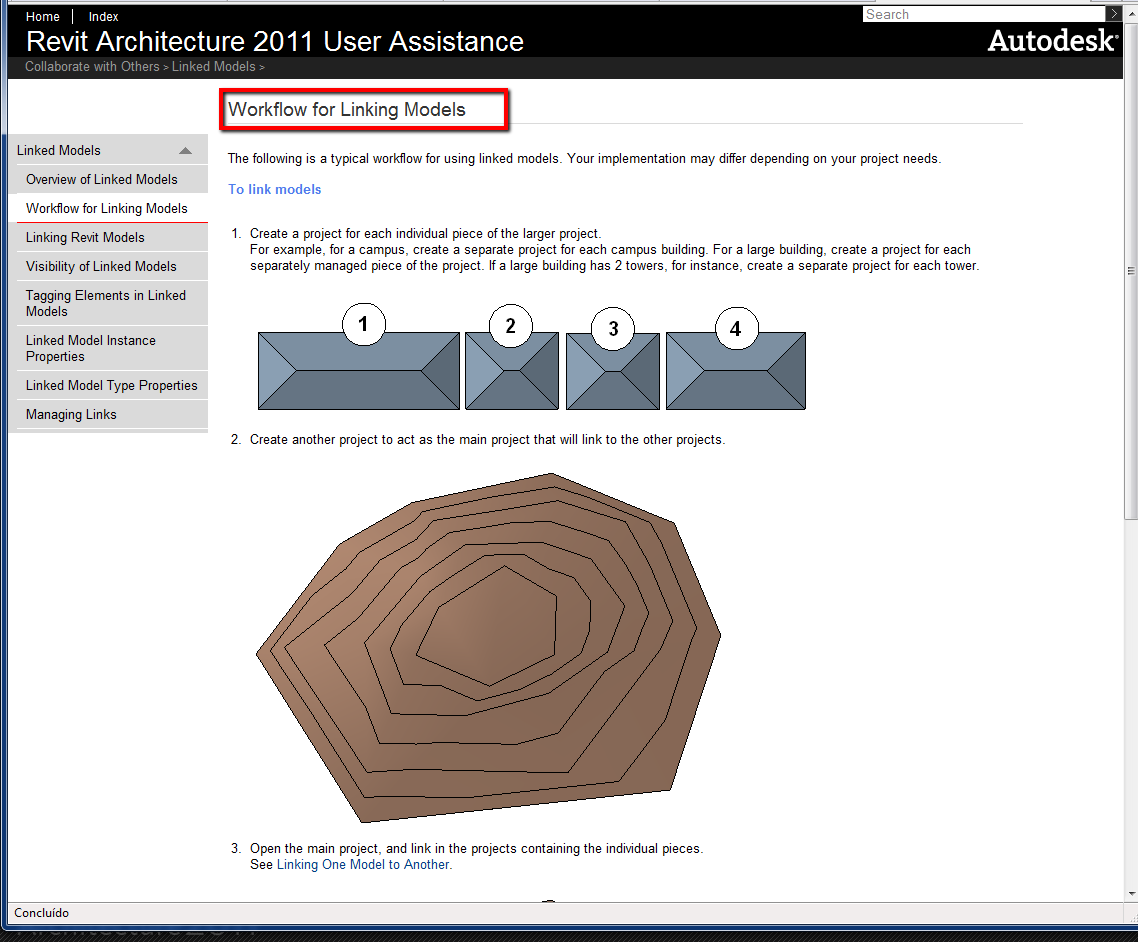 Home | Index

Search

Revit Architecture 2011 User Assistance

Autodesk

Collaborate with Others > Linked Models >

Linked Models

Overview of Linked Models

Workflow for Linking Models

Linking Revit Models

Visibility of Linked Models

Tagging Elements in Linked Models

Linked Model Instance Properties

Linked Model Type Properties

Managing Links

Workflow for Linking Models

The following is a typical workflow for using linked models. Your implementation may differ depending on your project needs.

To link models

1. Create a project for each individual piece of the larger project.
For example, for a campus, create a separate project for each campus building. For a large building, create a project for each separately managed piece of the project. If a large building has 2 towers, for instance, create a separate project for each tower.

1 2 3 4

2. Create another project to act as the main project that will link to the other projects.

3. Open the main project, and link in the projects containing the individual pieces.
See Linking One Model to Another.

Concluído