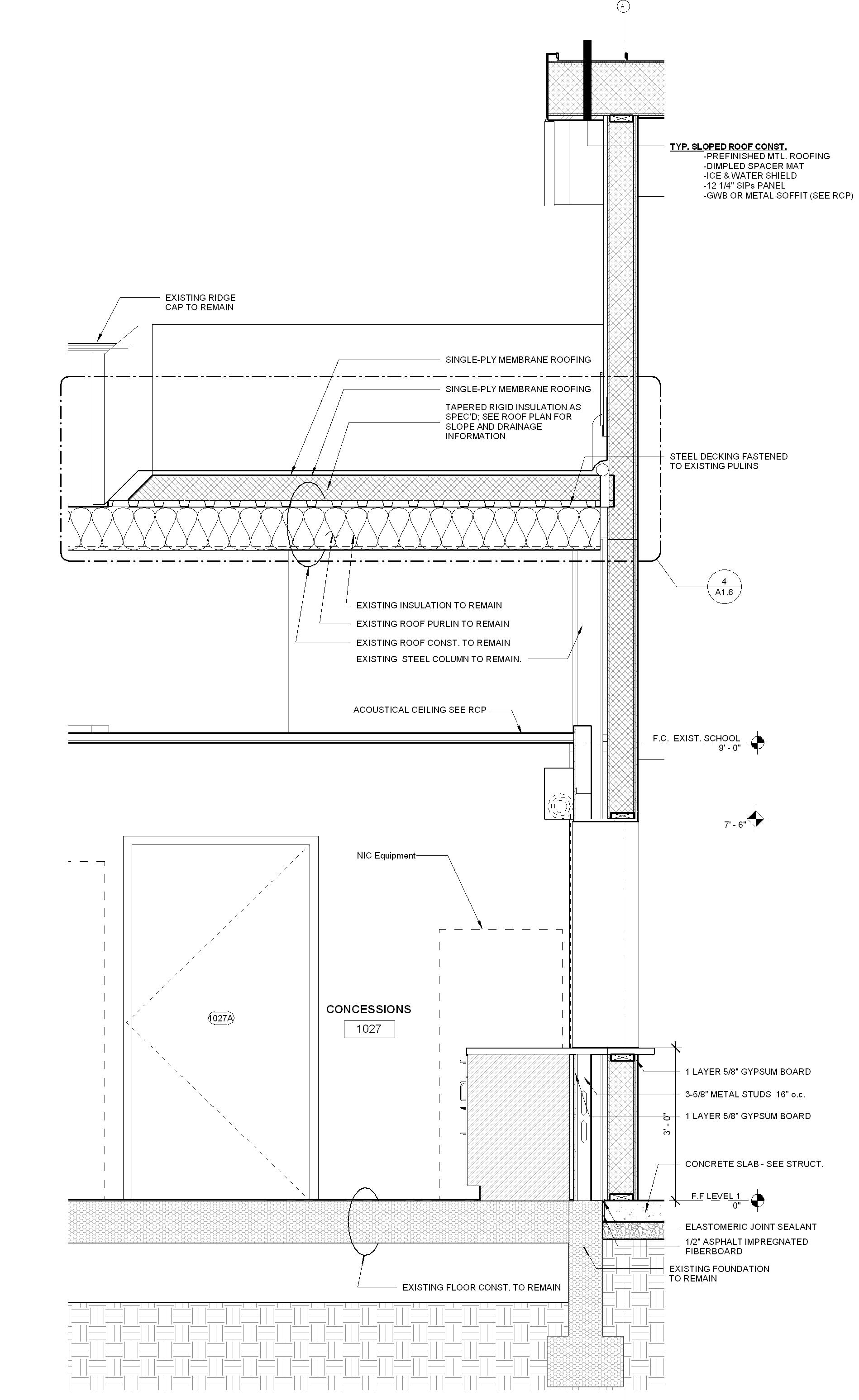 A

TYP. SLOPED ROOF CONST.
-PREFINISHED MTL. ROOFING
-DIMPLED SPACER MAT
-ICE & WATER SHIELD
-12 1/4" SIPs PANEL
-GWB OR METAL SOFFIT (SEE RCP)

EXISTING RIDGE CAP TO REMAIN

SINGLE-PLY MEMBRANE ROOFING

SINGLE-PLY MEMBRANE ROOFING

TAPERED RIGID INSULATION AS SPEC'D; SEE ROOF PLAN FOR SLOPE AND DRAINAGE INFORMATION

STEEL DECKING FASTENED TO EXISTING PULINS

4
A1.6

EXISTING INSULATION TO REMAIN

EXISTING ROOF PURLIN TO REMAIN

EXISTING ROOF CONST. TO REMAIN

EXISTING STEEL COLUMN TO REMAIN.

ACOUSTICAL CEILING SEE RCP

F.C. EXIST. SCHOOL
9' - 0"

7' - 6"

NIC Equipment

1027A

CONCESSIONS
1027

1 LAYER 5/8" GYPSUM BOARD

3-5/8" METAL STUDS 16" o.c.

1 LAYER 5/8" GYPSUM BOARD

3' - 0"

CONCRETE SLAB - SEE STRUCT.

F.F LEVEL 1
0"

ELASTOMERIC JOINT SEALANT

1/2" ASPHALT IMPREGNATED FIBERBOARD

EXISTING FOUNDATION TO REMAIN

EXISTING FLOOR CONST. TO REMAIN