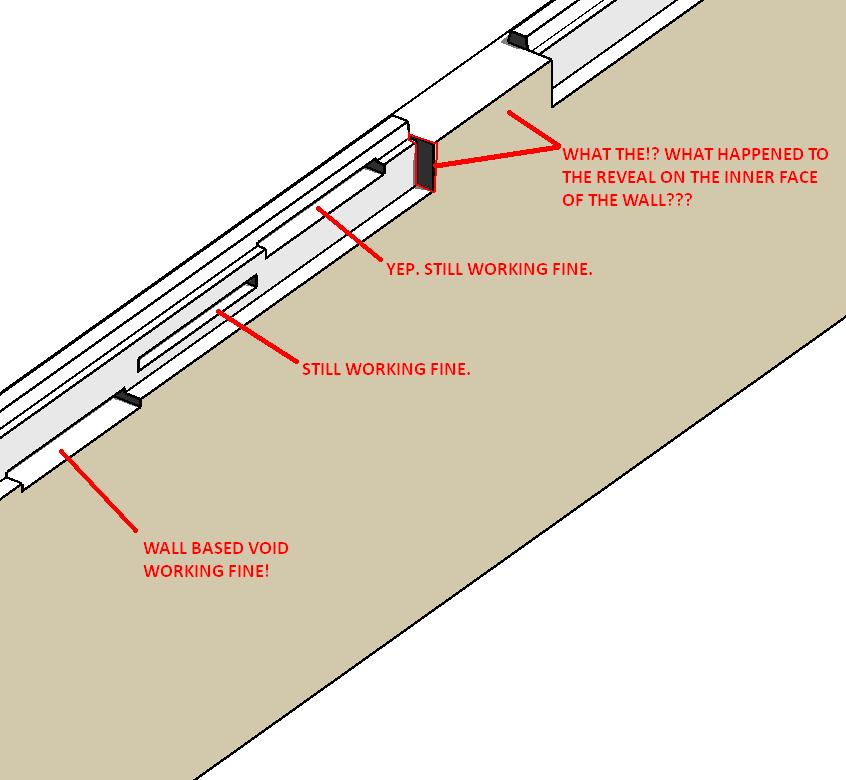 WHAT THE!? WHAT HAPPENED TO THE REVEAL ON THE INNER FACE OF THE WALL???

YEP. STILL WORKING FINE.

STILL WORKING FINE.

WALL BASED VOID WORKING FINE!