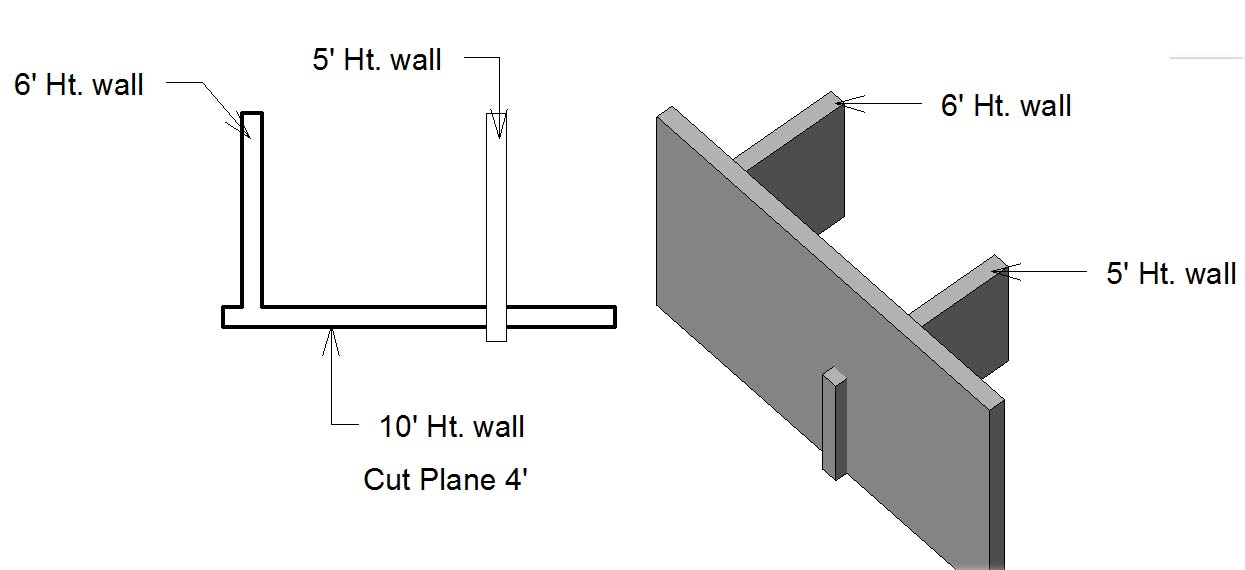 6' Ht. wall

5' Ht. wall

10' Ht. wall

Cut Plane 4'

6' Ht. wall

5' Ht. wall