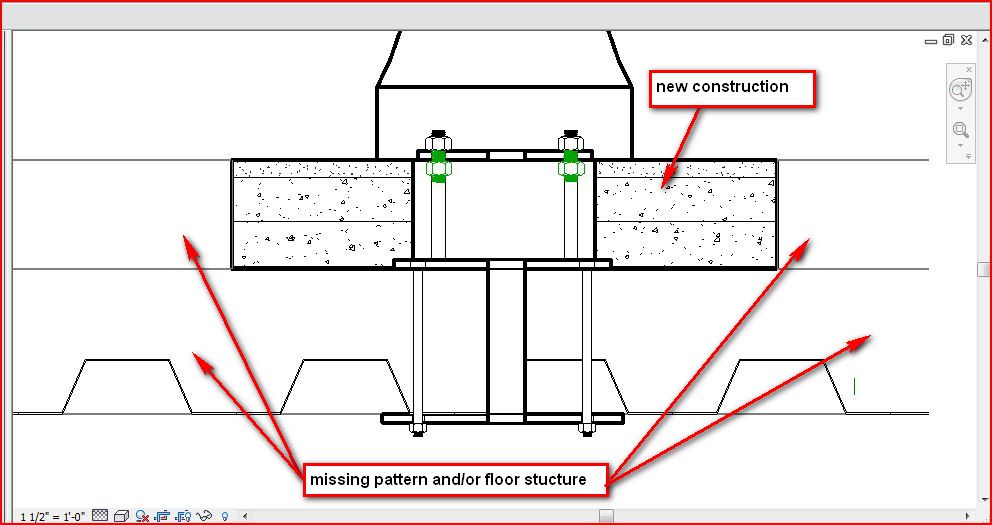 new construction

missing pattern and/or floor stucture

1 1/2" = 1'-0"