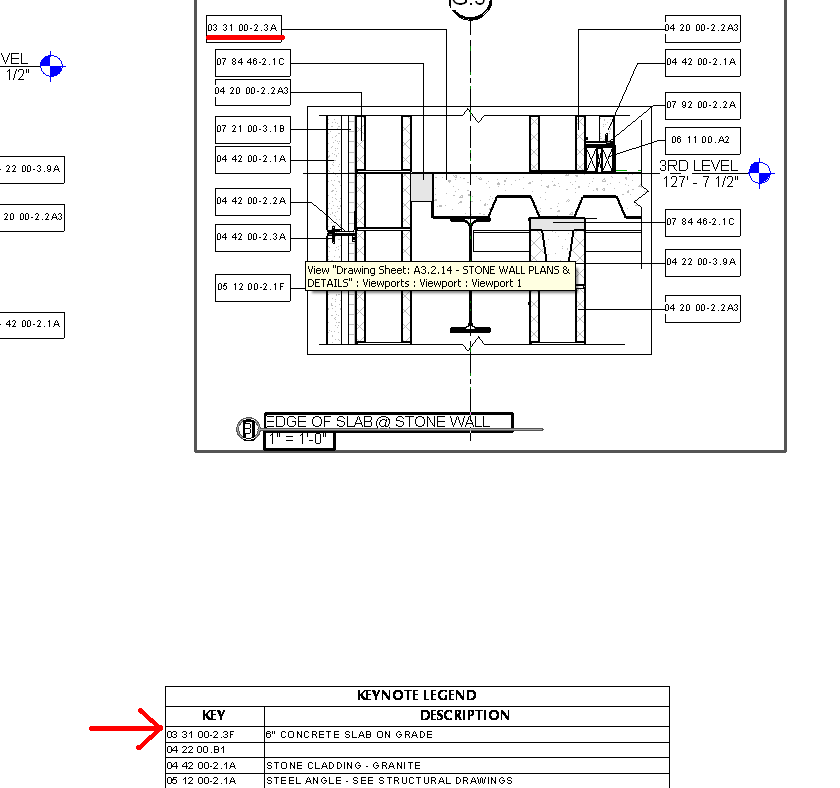 VEL
1/2"

22 00-3.9A

20 00-2.2A3

42 00-2.1A

03 31 00-2.3A

07 84 46-2.1C

04 20 00-2.2A3

07 21 00-3.1B

04 42 00-2.1A

04 42 00-2.2A

04 42 00-2.3A

05 12 00-2.1F

04 20 00-2.2A3

04 42 00-2.1A

07 92 00-2.2A

06 11 00.A2

3RD LEVEL
127' - 7 1/2"

07 84 46-2.1C

04 22 00-3.9A

04 20 00-2.2A3

View "Drawing Sheet: A3.2.14 - STONE WALL PLANS & DETAILS" : Viewports : Viewport : Viewport 1

B EDGE OF SLAB @ STONE WALL
1" = 1'-0"

KEYNOTE LEGEND

| KEY | DESCRIPTION |
|---|---|
| 03 31 00-2.3F | 6" CONCRETE SLAB ON GRADE |
| 04 22 00.B1 | |
| 04 42 00-2.1A | STONE CLADDING - GRANITE |
| 05 12 00-2.1A | STEEL ANGLE - SEE STRUCTURAL DRAWINGS |