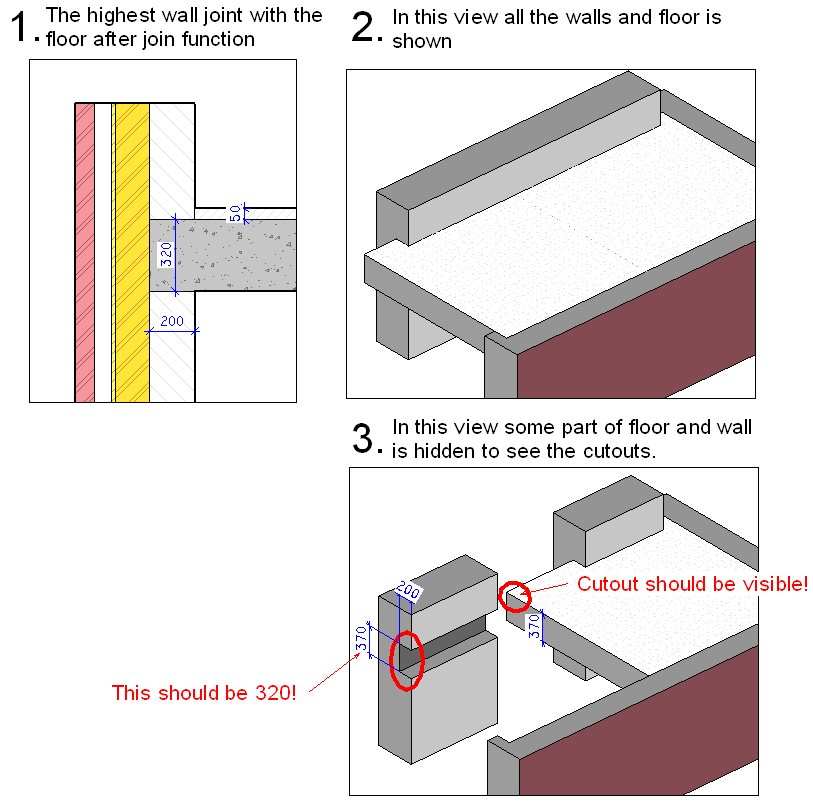 1. The highest wall joint with the floor after join function

50
320
200

2. In this view all the walls and floor is shown

3. In this view some part of floor and wall is hidden to see the cutouts.

200
370
370

Cutout should be visible!

This should be 320!