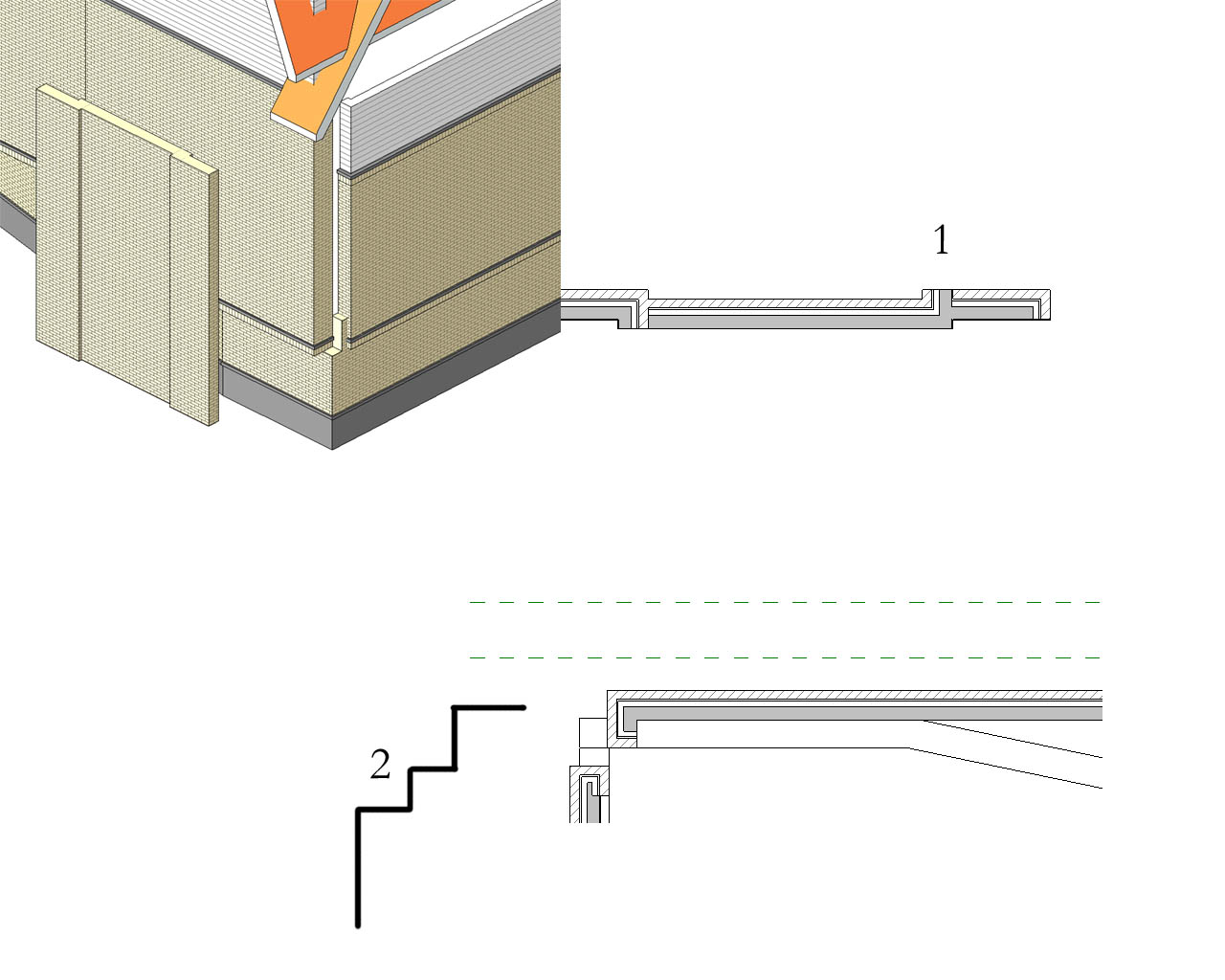 1

2