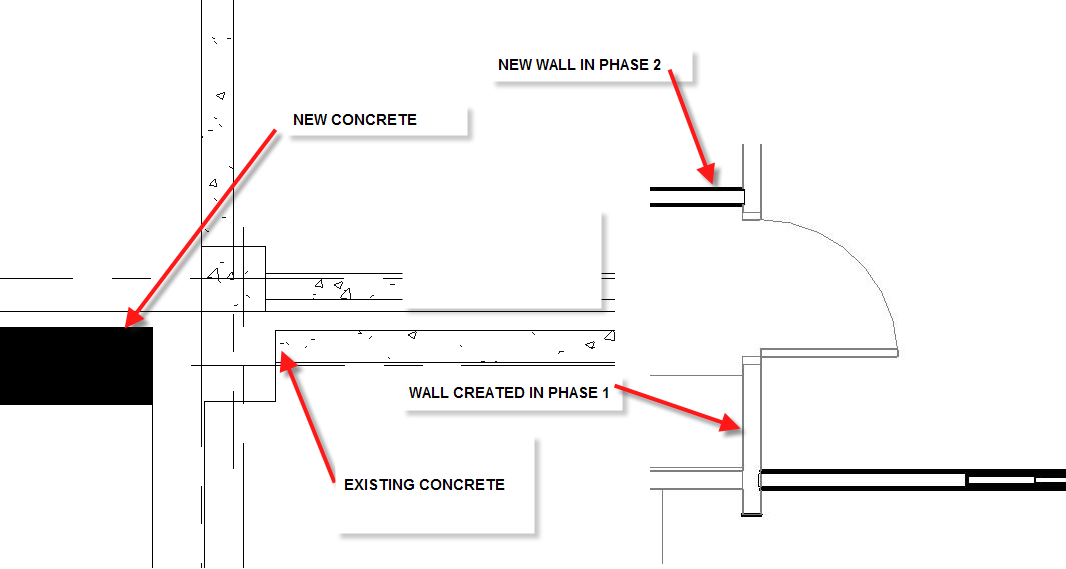 NEW WALL IN PHASE 2

NEW CONCRETE

WALL CREATED IN PHASE 1

EXISTING CONCRETE