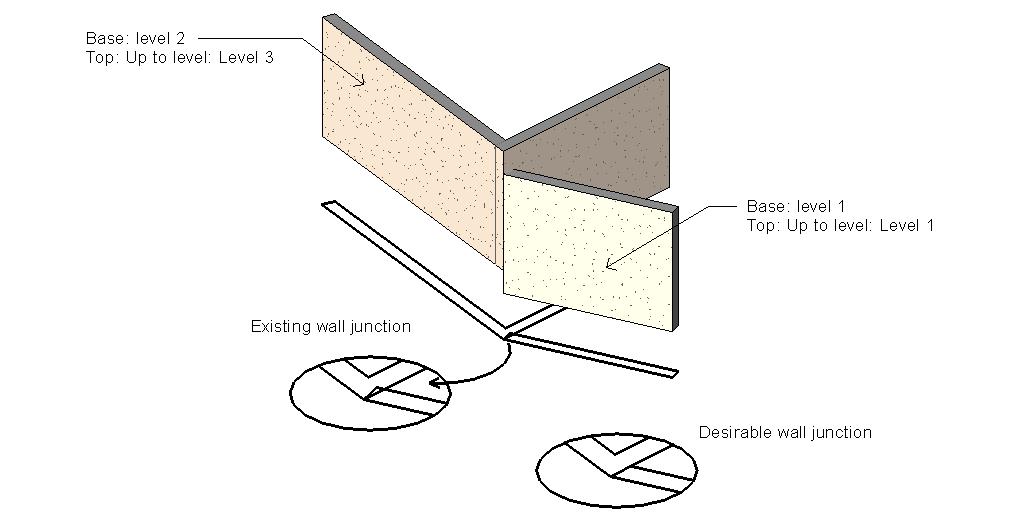 Base: level 2
Top: Up to level: Level 3

Base: level 1
Top: Up to level: Level 1

Existing wall junction

Desirable wall junction