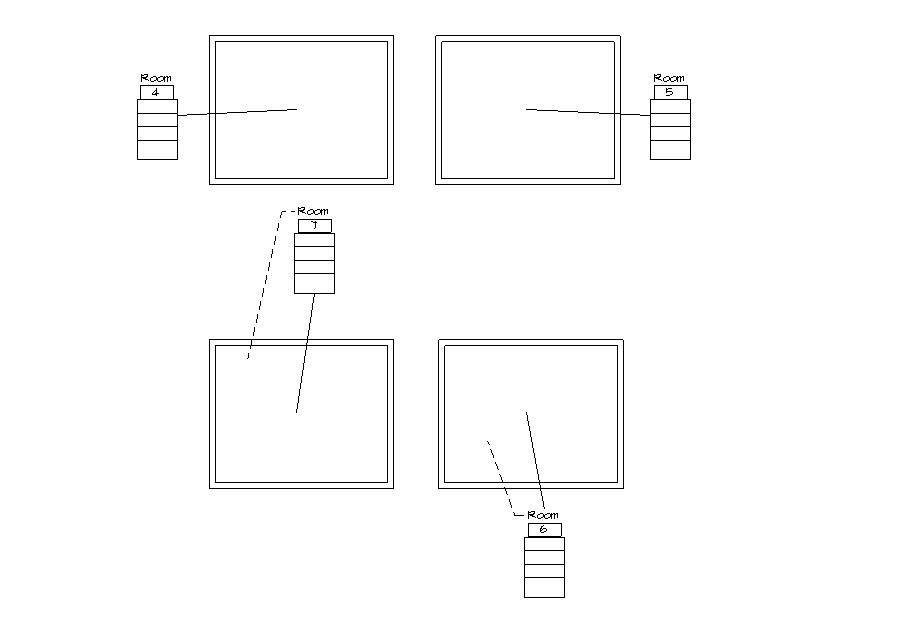 Room
4

Room
5

Room
7

Room
6