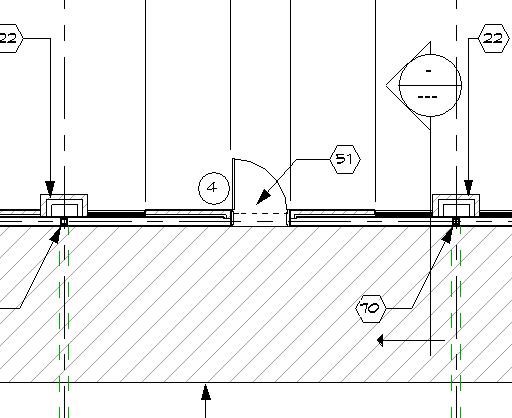 22
22
-
---
51
4
70