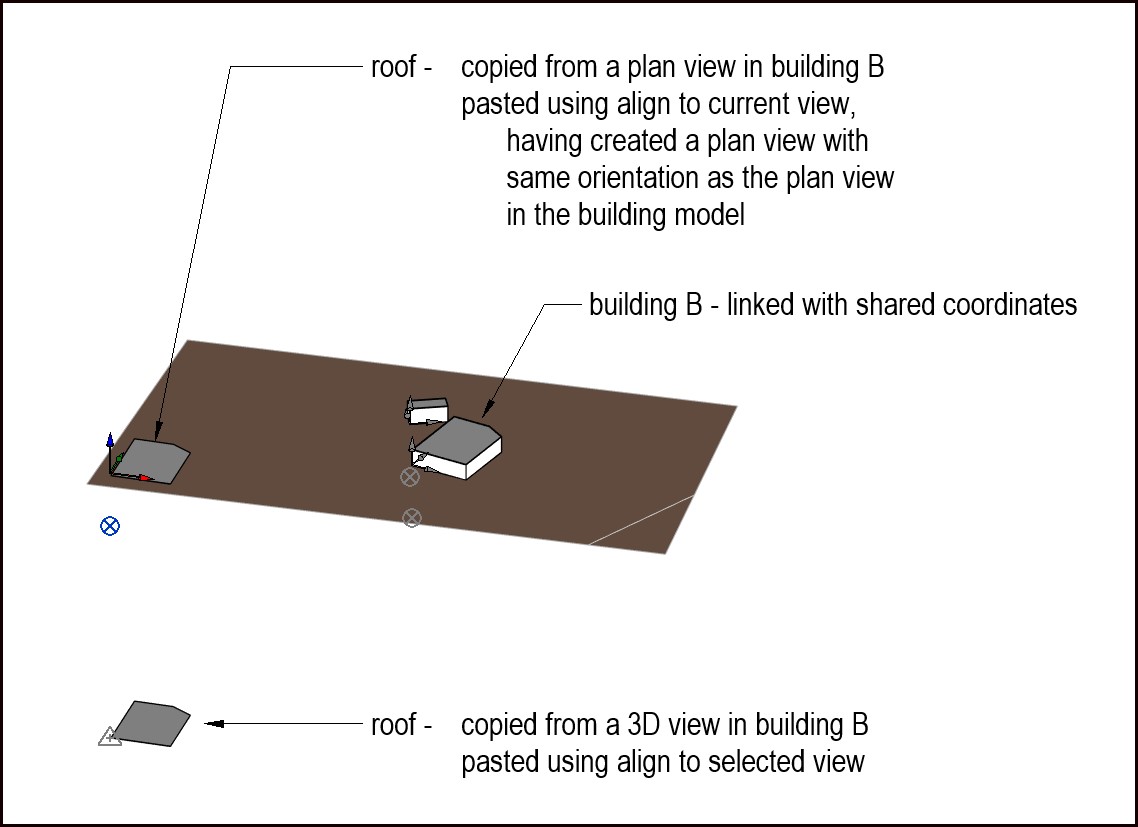 roof - copied from a plan view in building B
pasted using align to current view,
having created a plan view with
same orientation as the plan view
in the building model

building B - linked with shared coordinates

roof - copied from a 3D view in building B
pasted using align to selected view