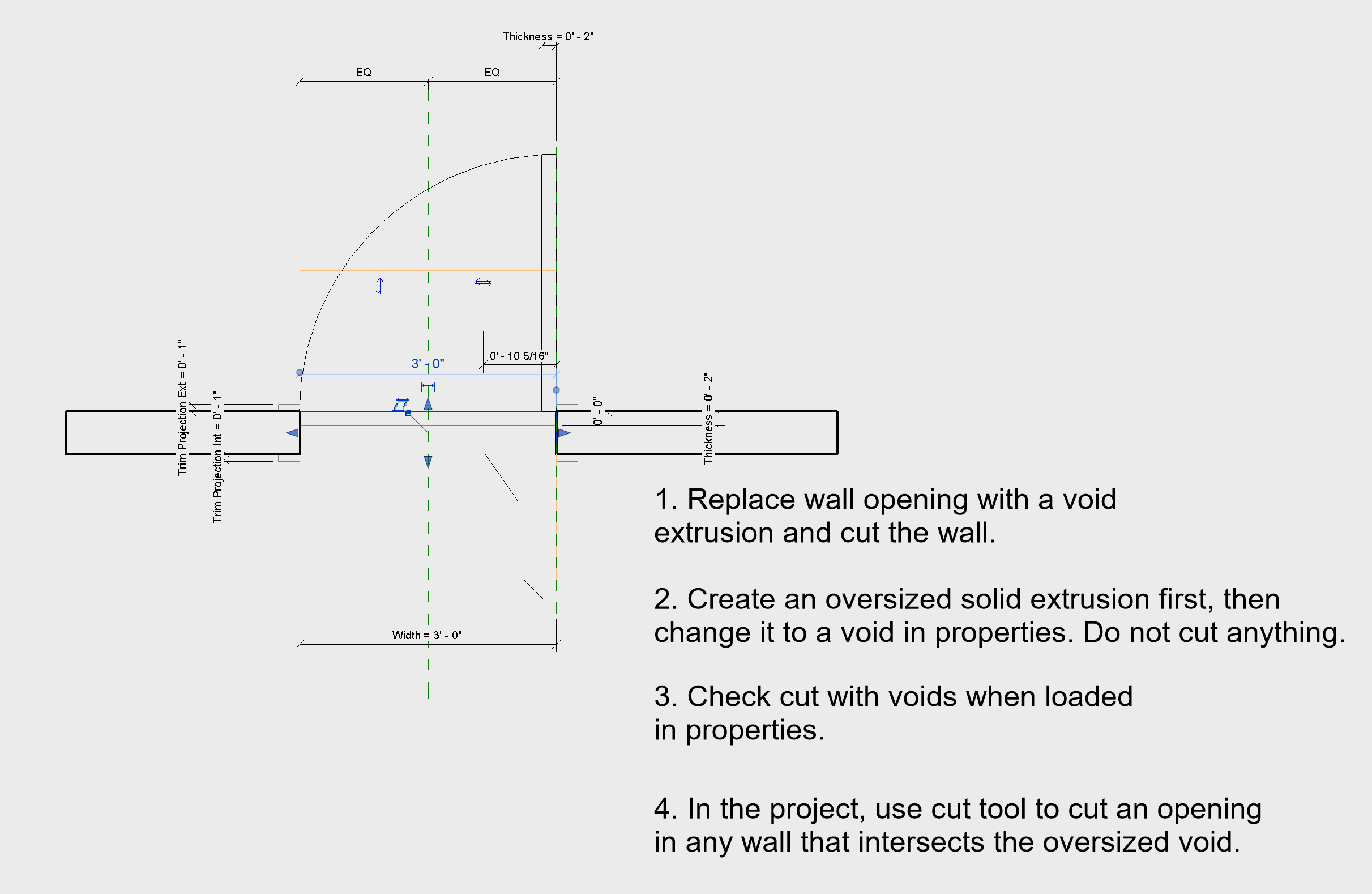 Thickness = 0' - 2"

EQ

EQ

0' - 10 5/16"

3' - 0"

Trim Projection Ext = 0' - 1"

Trim Projection Int = 0' - 1"

0' - 0"

Thickness = 0' - 2"

Width = 3' - 0"

1. Replace wall opening with a void extrusion and cut the wall.

2. Create an oversized solid extrusion first, then change it to a void in properties. Do not cut anything.

3. Check cut with voids when loaded in properties.

4. In the project, use cut tool to cut an opening in any wall that intersects the oversized void.