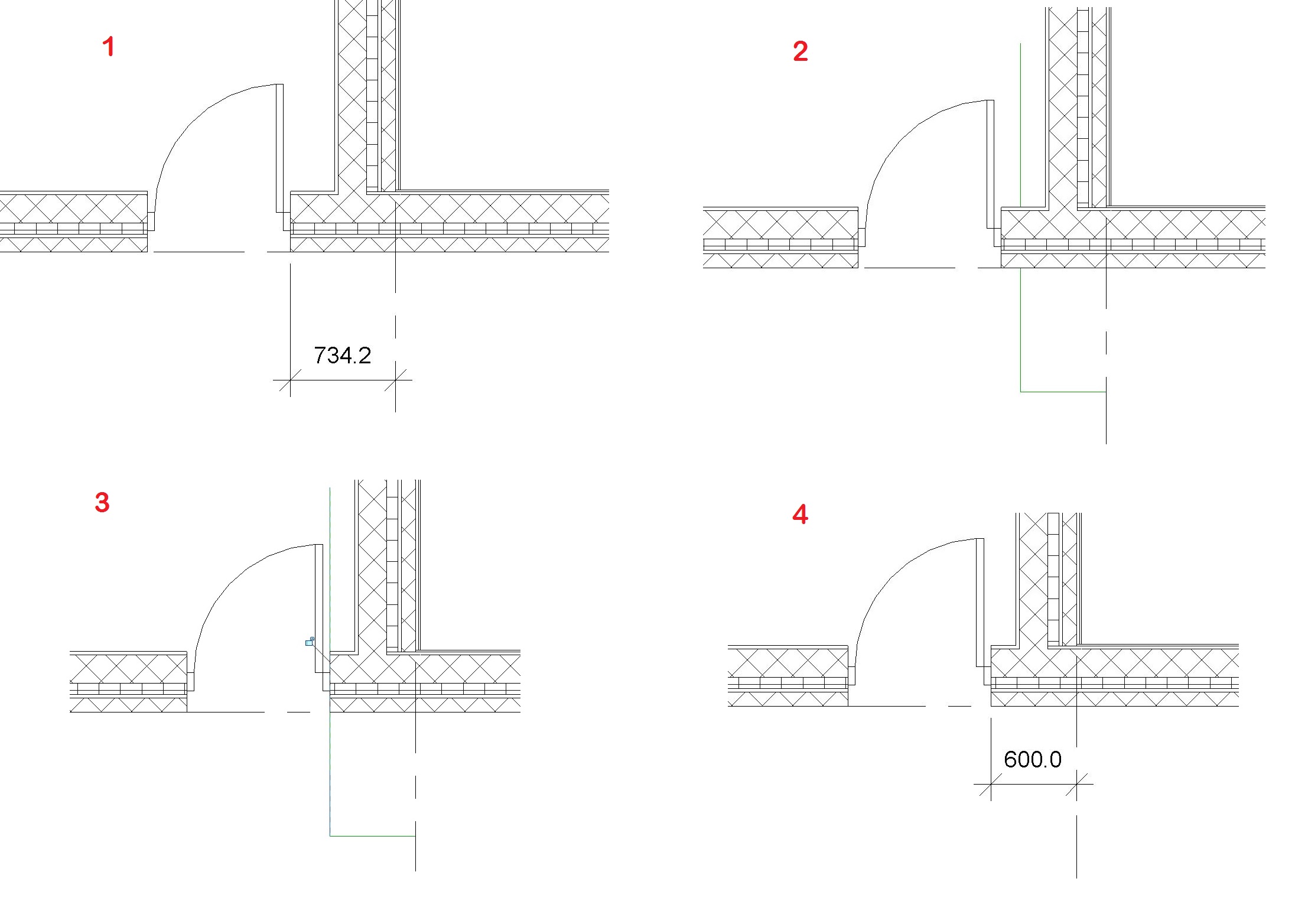 1

734.2

2

3

4

600.0