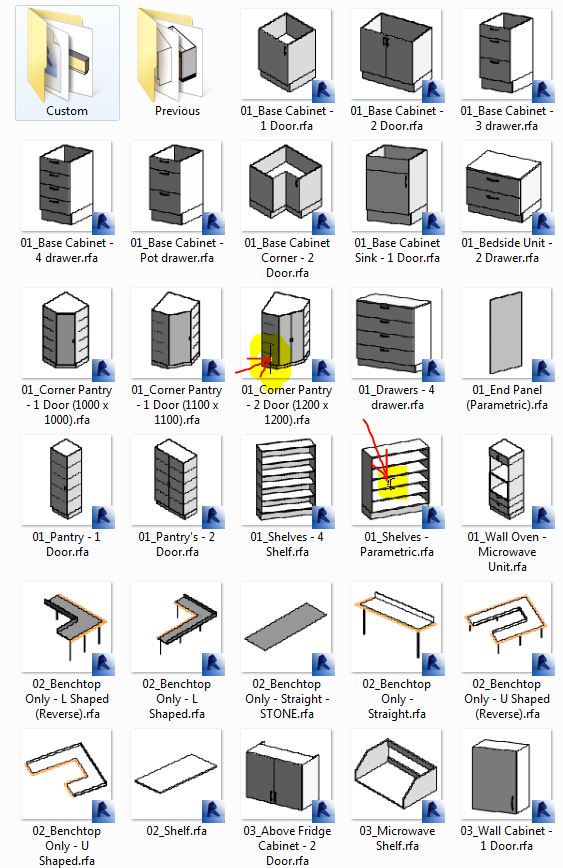 Custom

Previous

01_Base Cabinet - 1 Door.rfa

01_Base Cabinet - 2 Door.rfa

01_Base Cabinet - 3 drawer.rfa

01_Base Cabinet - 4 drawer.rfa

01_Base Cabinet - Pot drawer.rfa

01_Base Cabinet Corner - 2 Door.rfa

01_Base Cabinet Sink - 1 Door.rfa

01_Bedside Unit - 2 Drawer.rfa

01_Corner Pantry - 1 Door (1000 x 1000).rfa

01_Corner Pantry - 1 Door (1100 x 1100).rfa

01_Corner Pantry - 2 Door (1200 x 1200).rfa

01_Drawers - 4 drawer.rfa

01_End Panel (Parametric).rfa

01_Pantry - 1 Door.rfa

01_Pantry's - 2 Door.rfa

01_Shelves - 4 Shelf.rfa

01_Shelves - Parametric.rfa

01_Wall Oven - Microwave Unit.rfa

02_Benchtop Only - L Shaped (Reverse).rfa

02_Benchtop Only - L Shaped.rfa

02_Benchtop Only - Straight - STONE.rfa

02_Benchtop Only - Straight.rfa

02_Benchtop Only - U Shaped (Reverse).rfa

02_Benchtop Only - U Shaped.rfa

02_Shelf.rfa

03_Above Fridge Cabinet - 2 Door.rfa

03_Microwave Shelf.rfa

03_Wall Cabinet - 1 Door.rfa