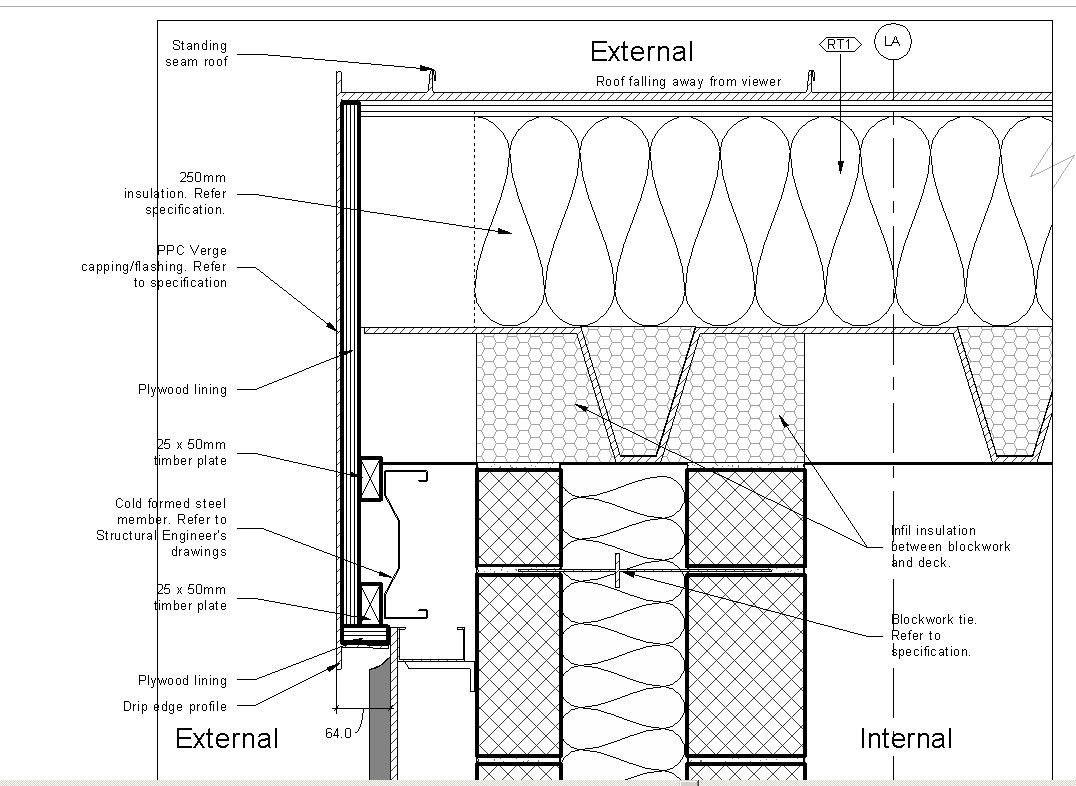 Standing seam roof

External

RT1

LA

Roof falling away from viewer

250mm insulation. Refer specification.

PPC Verge capping/flashing. Refer to specification

Plywood lining

25 x 50mm timber plate

Cold formed steel member. Refer to Structural Engineer's drawings

25 x 50mm timber plate

Plywood lining

Drip edge profile

Infil insulation between blockwork and deck.

Blockwork tie. Refer to specification.

External

64.0

Internal