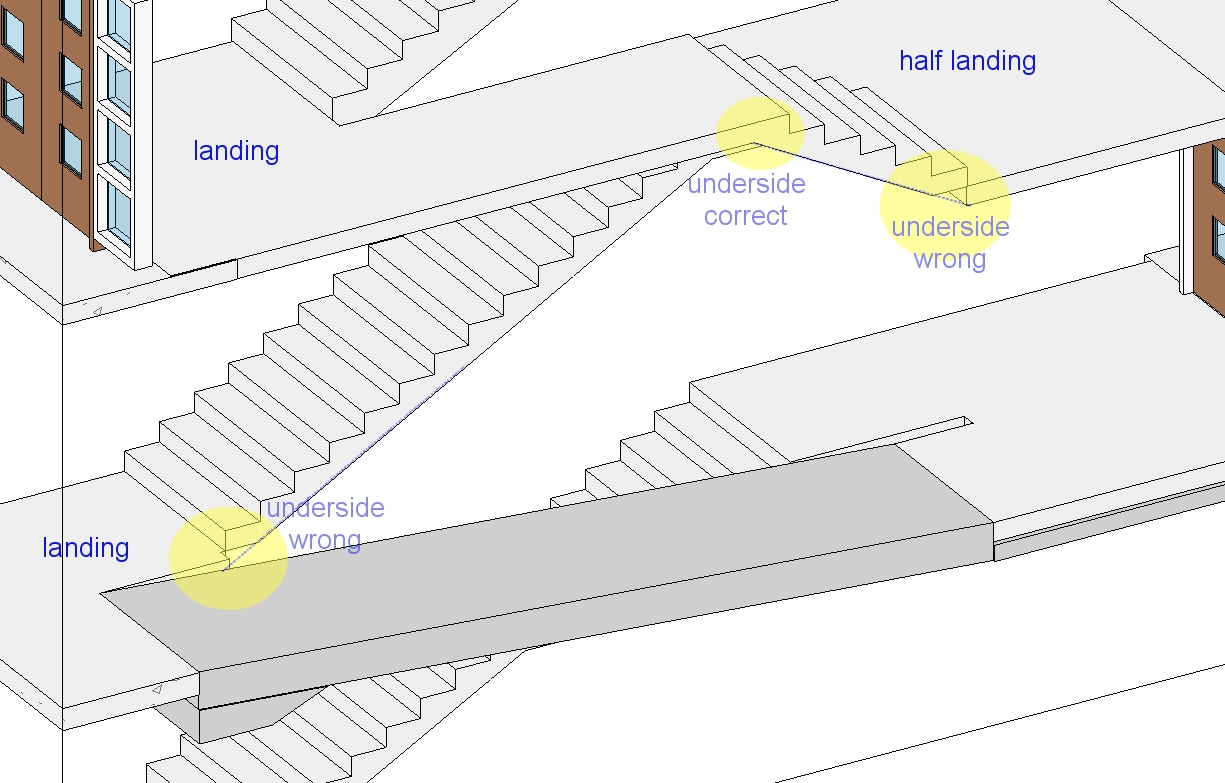 half landing

landing

underside correct

underside wrong

underside wrong

landing