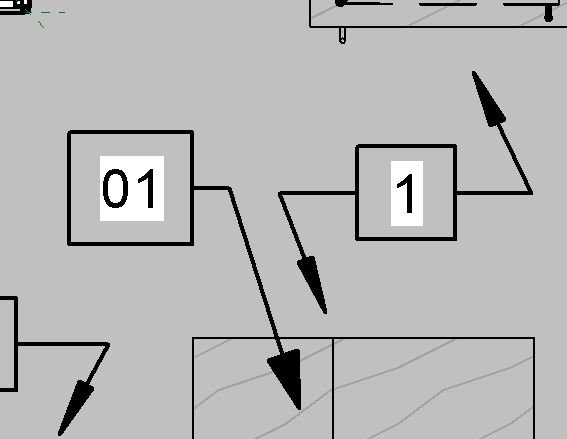 01

1