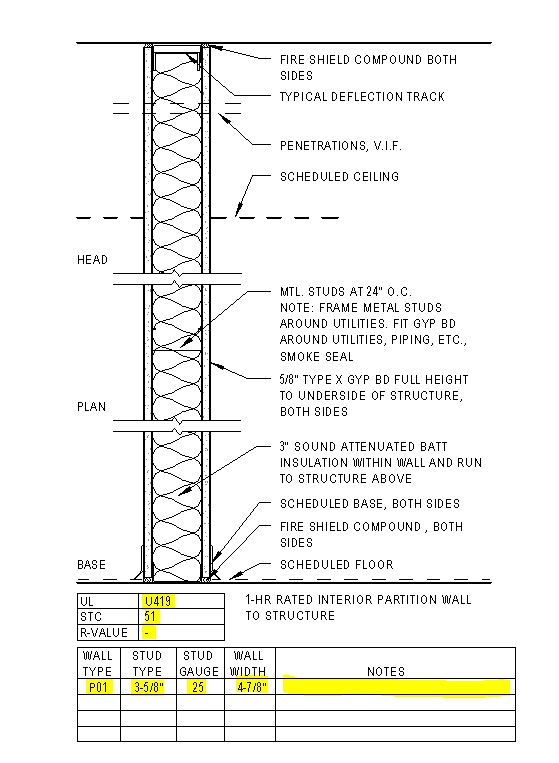 FIRE SHIELD COMPOUND BOTH SIDES

TYPICAL DEFLECTION TRACK

PENETRATIONS, V.I.F.

SCHEDULED CEILING

HEAD

MTL. STUDS AT 24" O.C.
NOTE: FRAME METAL STUDS AROUND UTILITIES. FIT GYP BD AROUND UTILITIES, PIPING, ETC., SMOKE SEAL

5/8" TYPE X GYP BD FULL HEIGHT TO UNDERSIDE OF STRUCTURE, BOTH SIDES

PLAN

3" SOUND ATTENUATED BATT INSULATION WITHIN WALL AND RUN TO STRUCTURE ABOVE

SCHEDULED BASE, BOTH SIDES

FIRE SHIELD COMPOUND , BOTH SIDES

BASE

SCHEDULED FLOOR

| UL | U419 |
|---|---|
| STC | 51 |
| R-VALUE | - |

1-HR RATED INTERIOR PARTITION WALL TO STRUCTURE

| WALL TYPE | STUD TYPE | STUD GAUGE | WALL WIDTH | NOTES |
|---|---|---|---|---|
| P01 | 3-5/8" | 25 | 4-7/8" | |
| | | | | |
| | | | | |
| | | | | |