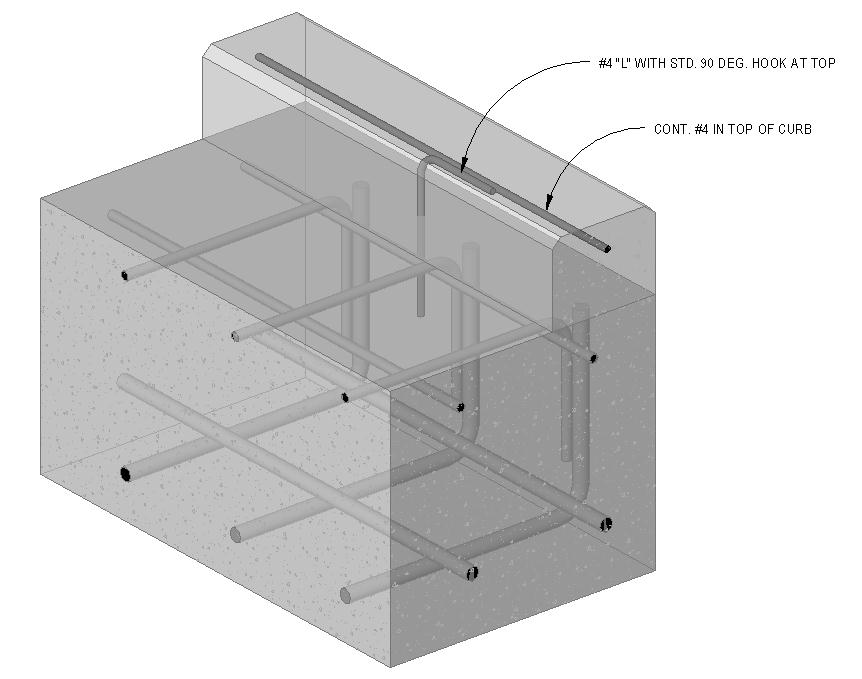 #4 "L" WITH STD. 90 DEG. HOOK AT TOP

CONT. #4 IN TOP OF CURB