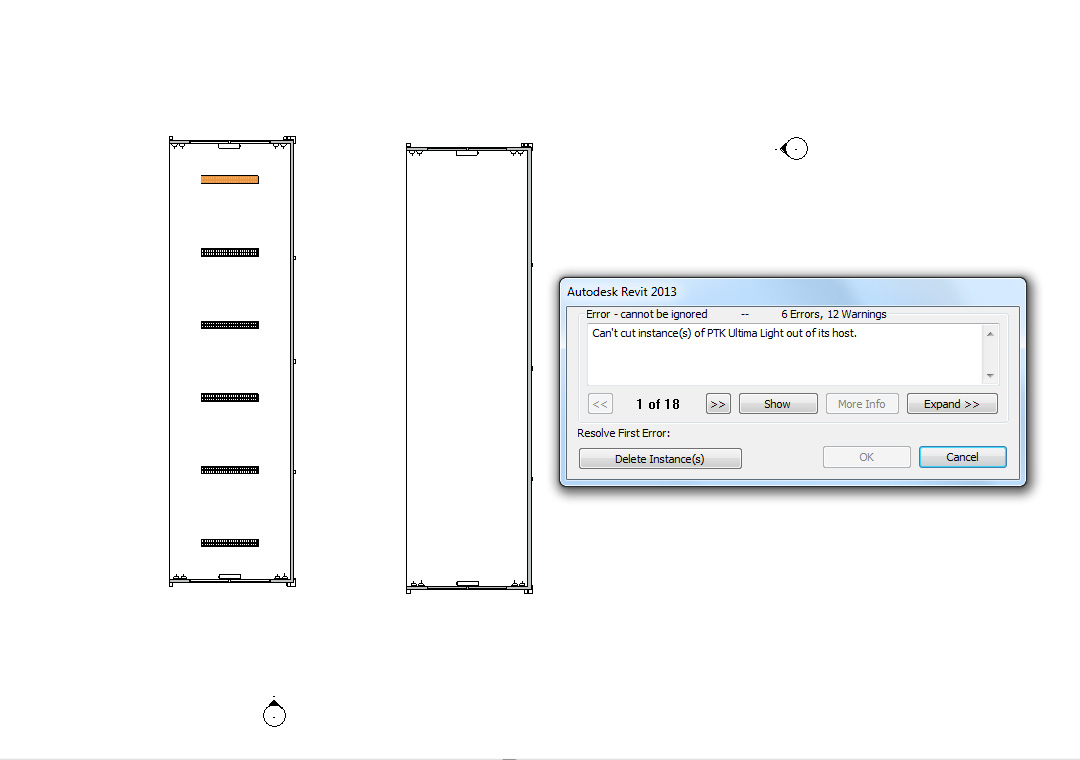 Autodesk Revit 2013

Error - cannot be ignored -- 6 Errors, 12 Warnings

Can't cut instance(s) of PTK Ultima Light out of its host.

<< 1 of 18 >> Show More Info Expand >>

Resolve First Error:

Delete Instance(s) OK Cancel