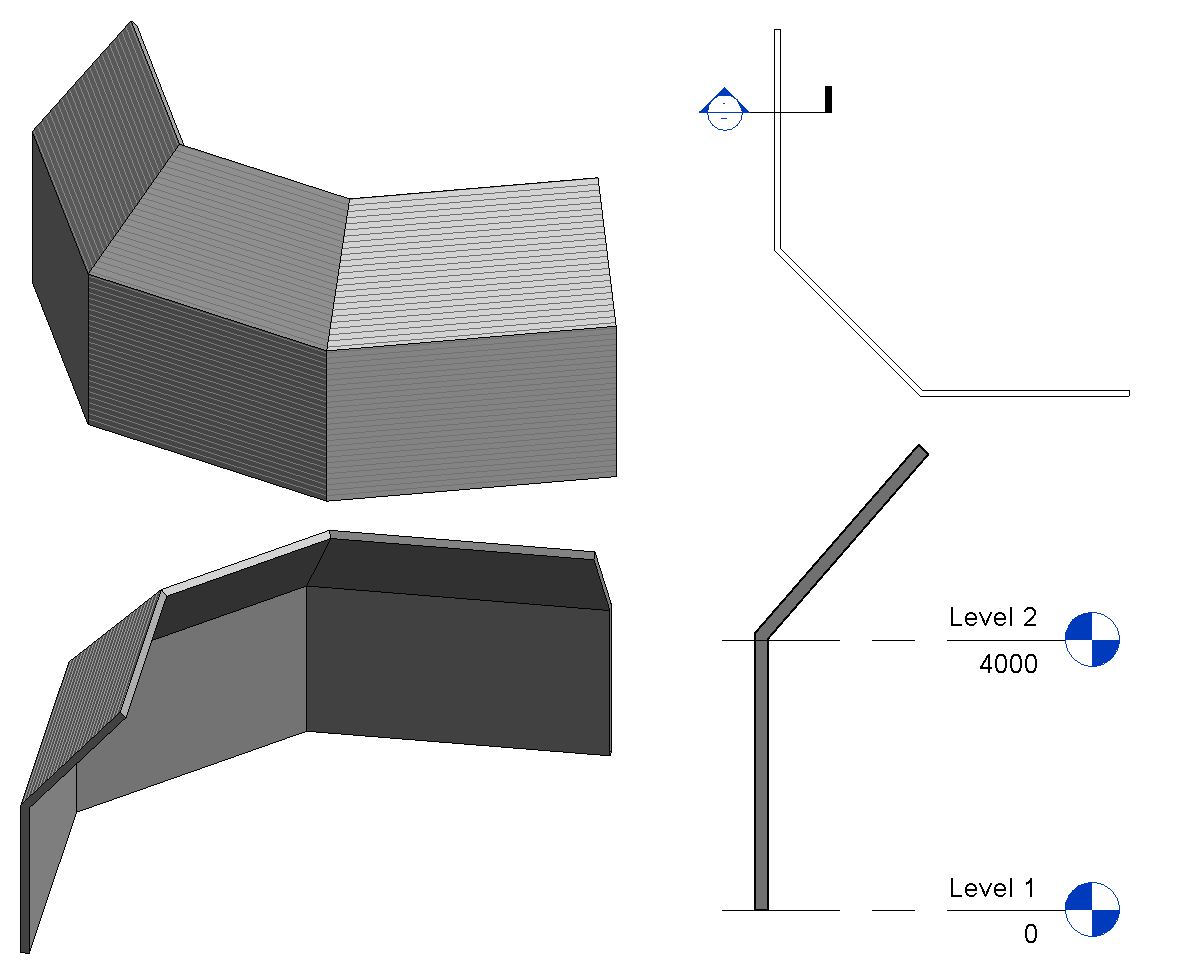 Level 2
4000

Level 1
0